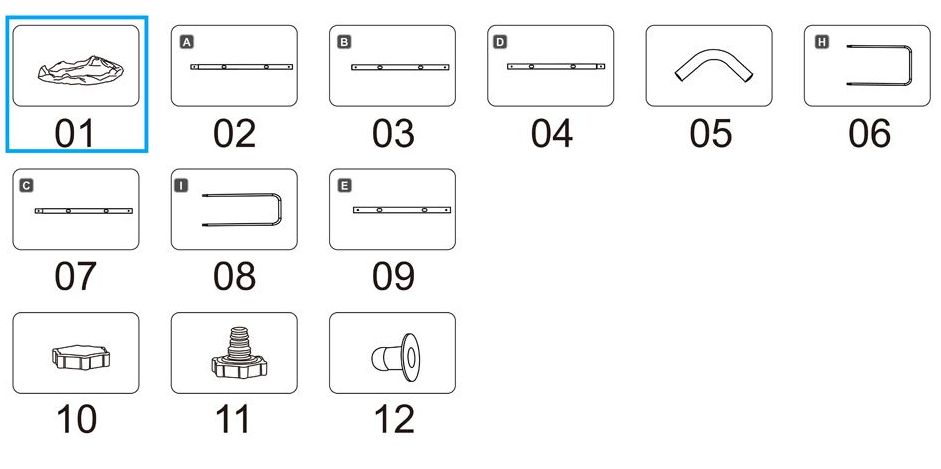 01

A
02

B
03

D
04

05

H
06

C
07

I
08

E
09

10

11

12