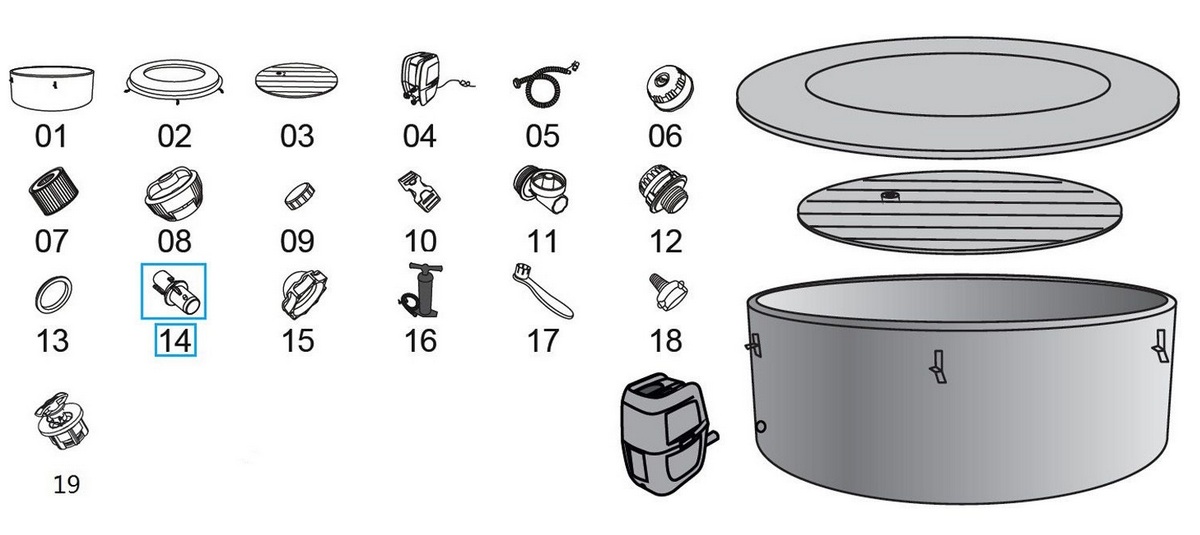 01 02 03 04 05 06
07 08 09 10 11 12
13 14 15 16 17 18
19