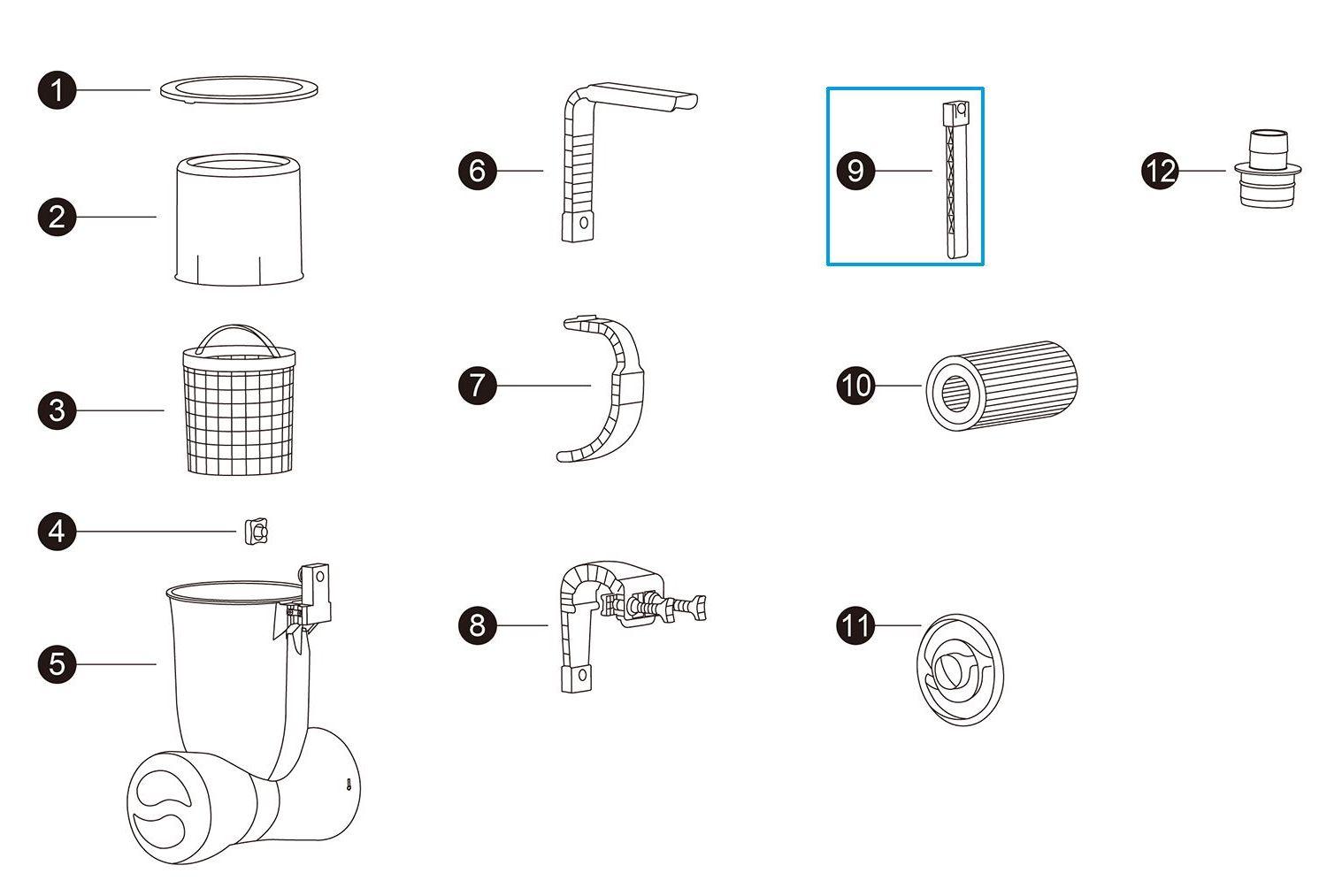 1
2
3
4
5
6
7
8
9
10
11
12